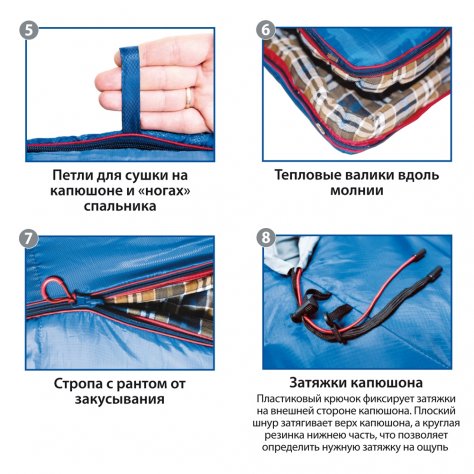 5

Петли для сушки на капюшоне и «ногах» спальника

6

Тепловые валики вдоль молнии

7

Стропа с рантом от закусывания

8

Затяжки капюшона

Пластиковый крючок фиксирует затяжки на внешней стороне капюшона. Плоский шнур затягивает верх капюшона, а круглая резинка нижнею часть, что позволяет определить нужную затяжку на ощупь